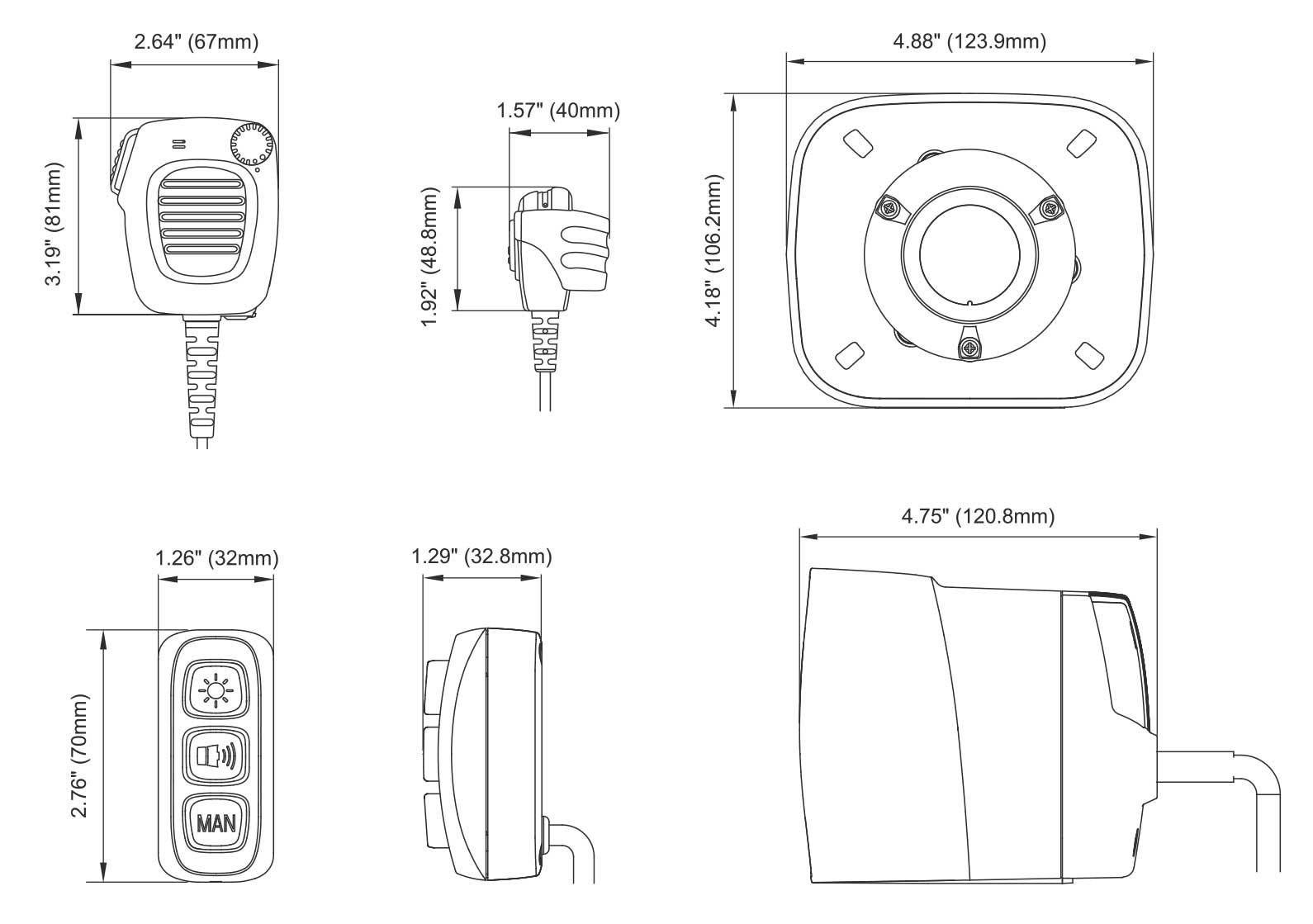 2.64" (67mm)

3.19" (81mm)

1.57" (40mm)

1.92" (48.8mm)

4.88" (123.9mm)

4.18" (106.2mm)

1.26" (32mm)

2.76" (70mm)

MAN

1.29" (32.8mm)

4.75" (120.8mm)